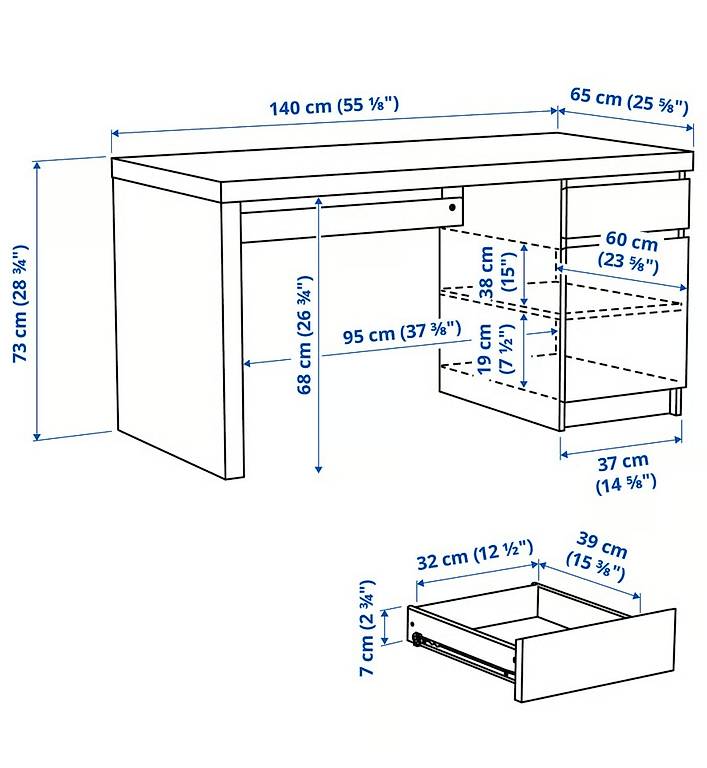 140 cm (55 ⅛")

65 cm (25 ⅝")

73 cm (28 ¾")

68 cm (26 ¾")

95 cm (37 ⅜")

38 cm (15")

19 cm (7 ½")

60 cm (23 ⅝")

37 cm (14 ⅝")

32 cm (12 ½")

39 cm (15 ⅜")

7 cm (2 ¾")